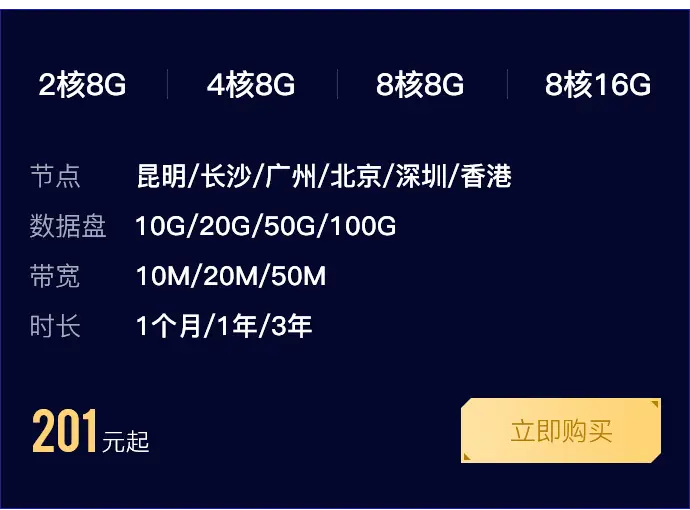 2核8G 4核8G 8核8G 8核16G

节点 昆明/长沙/广州/北京/深圳/香港
数据盘 10G/20G/50G/100G
带宽 10M/20M/50M
时长 1个月/1年/3年

201元起

立即购买