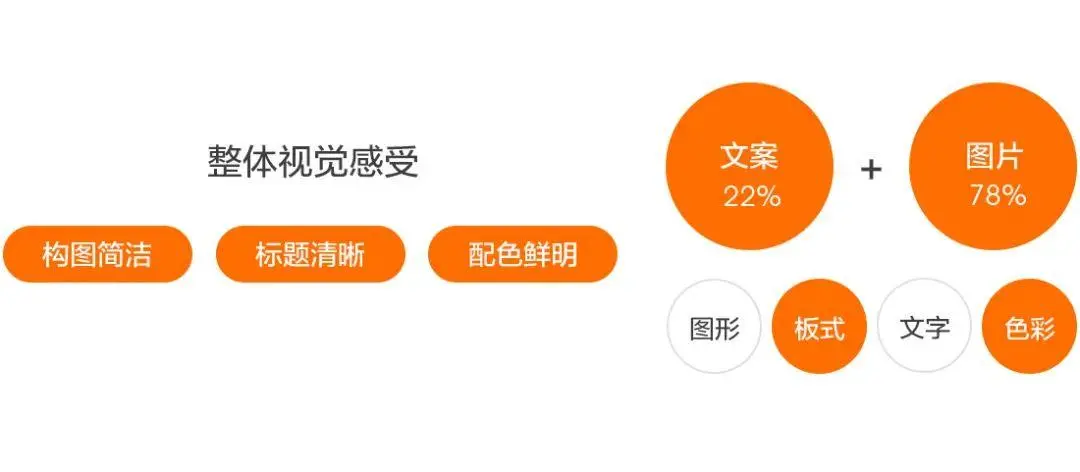 整体视觉感受

构图简洁 标题清晰 配色鲜明

文案 22% + 图片 78%

图形 板式 文字 色彩