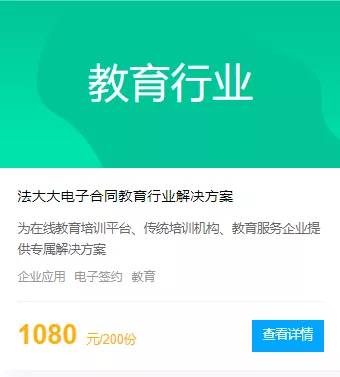 教育行业

法大大电子合同教育行业解决方案

为在线教育培训平台、传统培训机构、教育服务企业提供专属解决方案

企业应用 电子签约 教育

1080 元/200份

查看详情